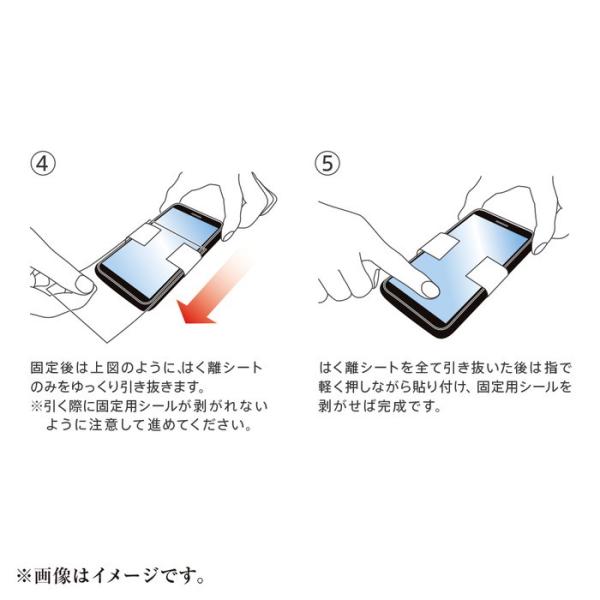 ④

固定後は上図のように、はく離シートのみをゆっくり引き抜きます。
※引く際に固定用シールが剥がれないように注意して進めてください。

⑤

はく離シートを全て引き抜いた後は指で軽く押しながら貼り付け、固定用シールを剥がせば完成です。

※画像はイメージです。