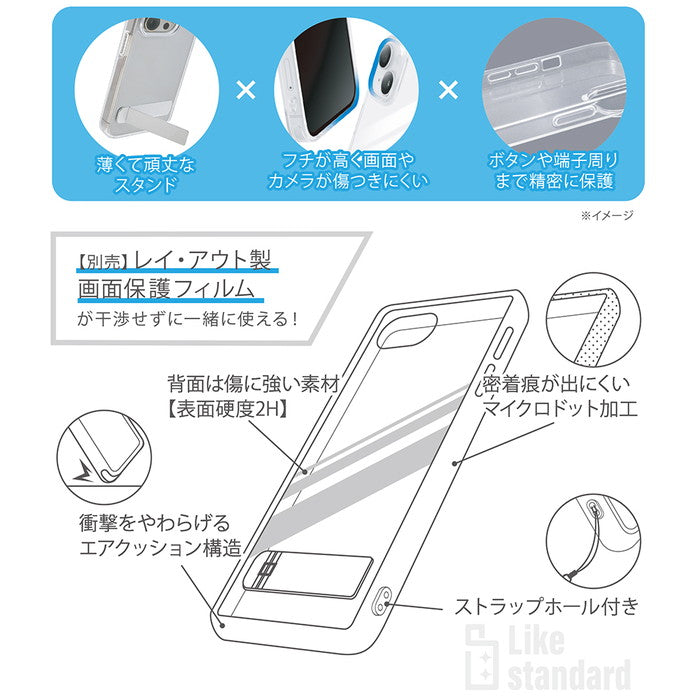 薄くて頑丈なスタンド

×

フチが高く画面やカメラが傷つきにくい

×

ボタンや端子周りまで精密に保護

※イメージ

【別売】レイ・アウト製
画面保護フィルム
が干渉せずに一緒に使える！

背面は傷に強い素材
【表面硬度2H】

密着痕が出にくい
マイクロドット加工

衝撃をやわらげる
エアクッション構造

ストラップホール付き

Like standard