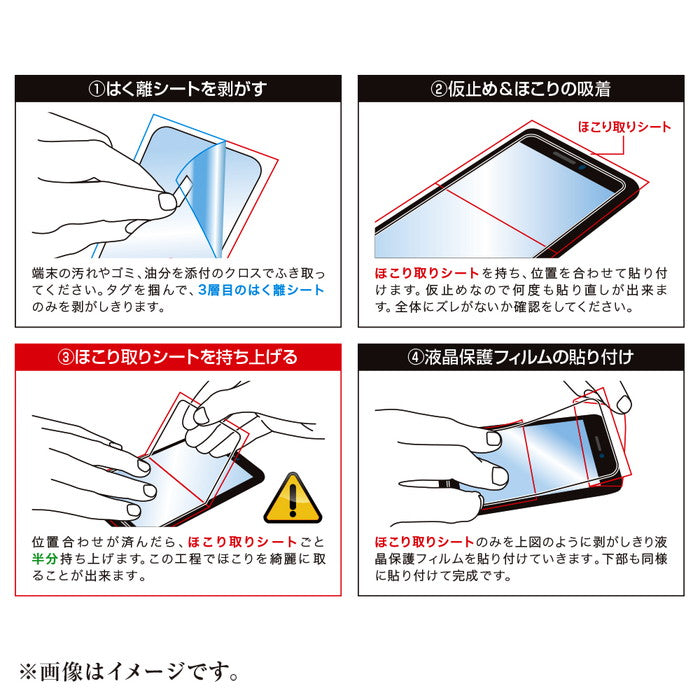 ①はく離シートを剥がす

端末の汚れやゴミ、油分を添付のクロスでふき取ってください。タグを掴んで、3層目のはく離シートのみを剥がしきります。

②仮止め＆ほこりの吸着

ほこり取りシート

ほこり取りシートを持ち、位置を合わせて貼り付けます。仮止めなので何度も貼り直しが出来ます。全体にズレがないか確認をしてください。

③ほこり取りシートを持ち上げる

位置合わせが済んだら、ほこり取りシートごと半分持ち上げます。この工程でほこりを綺麗に取ることが出来ます。

④液晶保護フィルムの貼り付け

ほこり取りシートのみを上図のように剥がしきり液晶保護フィルムを貼り付けていきます。下部も同様に貼り付けて完成です。

※画像はイメージです。