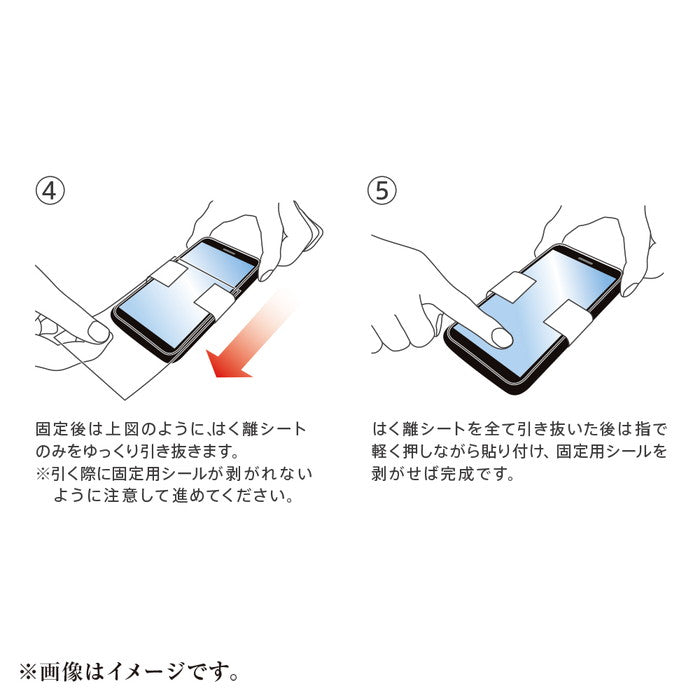 ④

固定後は上図のように、はく離シートのみをゆっくり引き抜きます。
※引く際に固定用シールが剥がれないように注意して進めてください。

⑤

はく離シートを全て引き抜いた後は指で軽く押しながら貼り付け、固定用シールを剥がせば完成です。

※画像はイメージです。